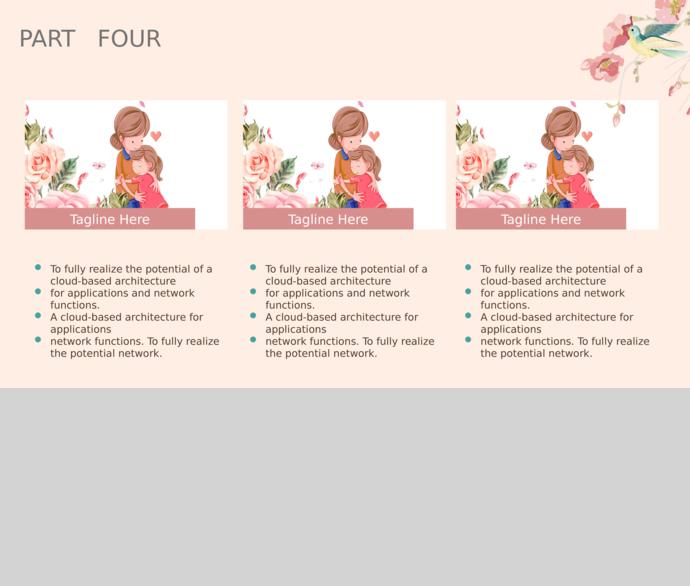 PART FOUR

Tagline Here

- To fully realize the potential of a cloud-based architecture
- for applications and network functions.
- A cloud-based architecture for applications
- network functions. To fully realize the potential network.

Tagline Here

- To fully realize the potential of a cloud-based architecture
- for applications and network functions.
- A cloud-based architecture for applications
- network functions. To fully realize the potential network.

Tagline Here

- To fully realize the potential of a cloud-based architecture
- for applications and network functions.
- A cloud-based architecture for applications
- network functions. To fully realize the potential network.